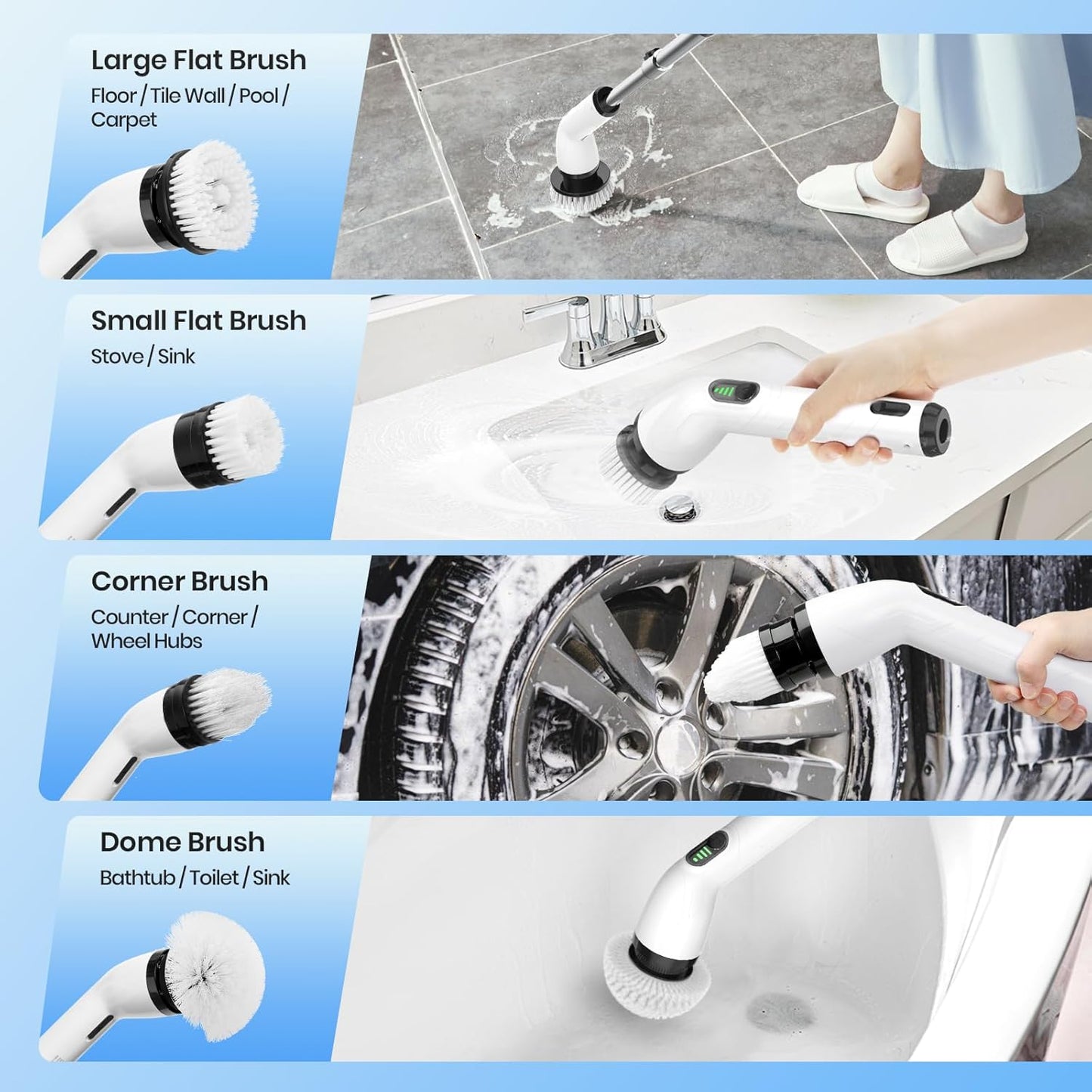 Large Flat Brush
Floor / Tile Wall / Pool / Carpet

Small Flat Brush
Stove / Sink

Corner Brush
Counter / Corner / Wheel Hubs

Dome Brush
Bathtub / Toilet / Sink