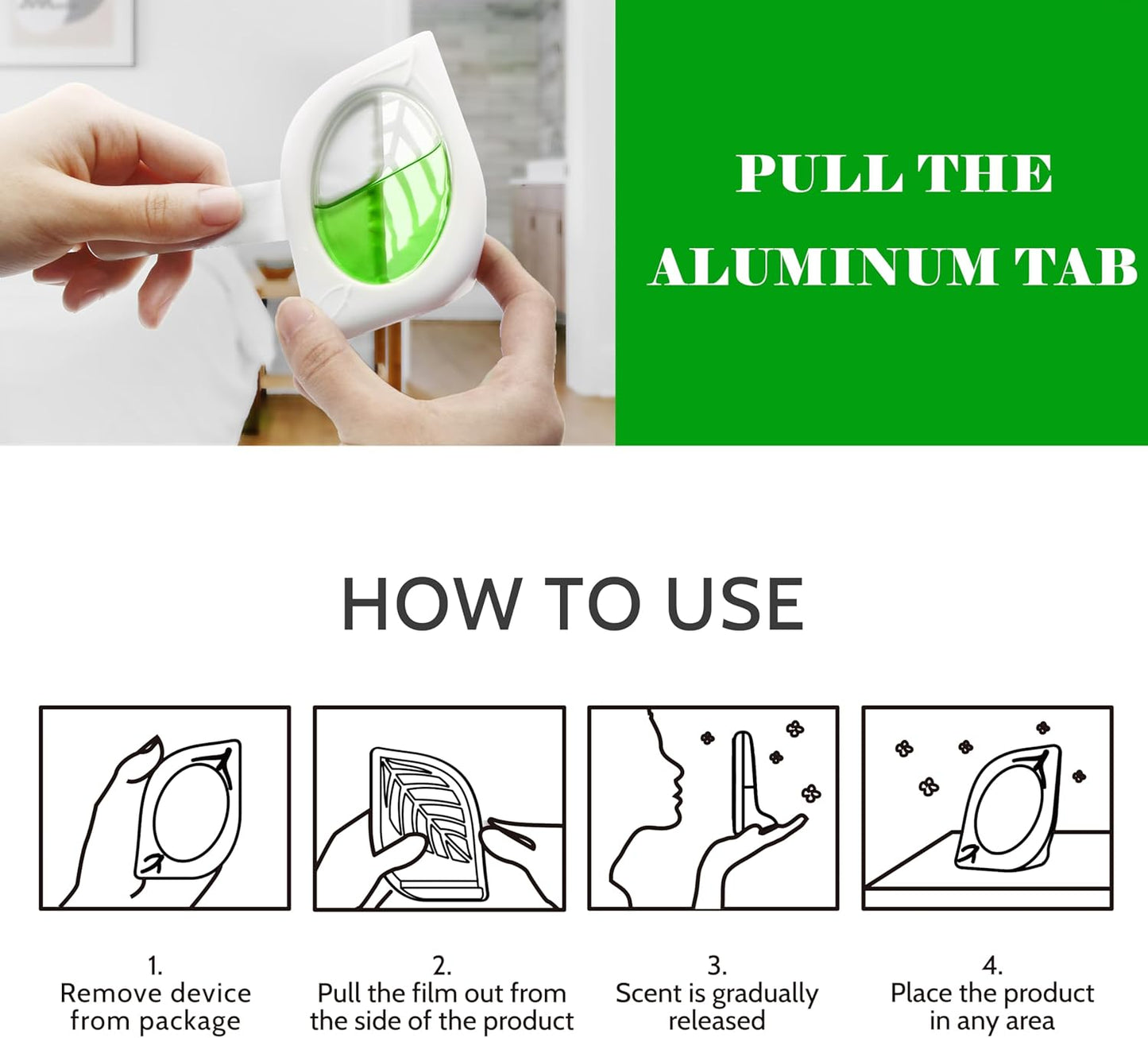 PULL THE ALUMINUM TAB

HOW TO USE

1.
Remove device from package

2.
Pull the film out from the side of the product

3.
Scent is gradually released

4.
Place the product in any area