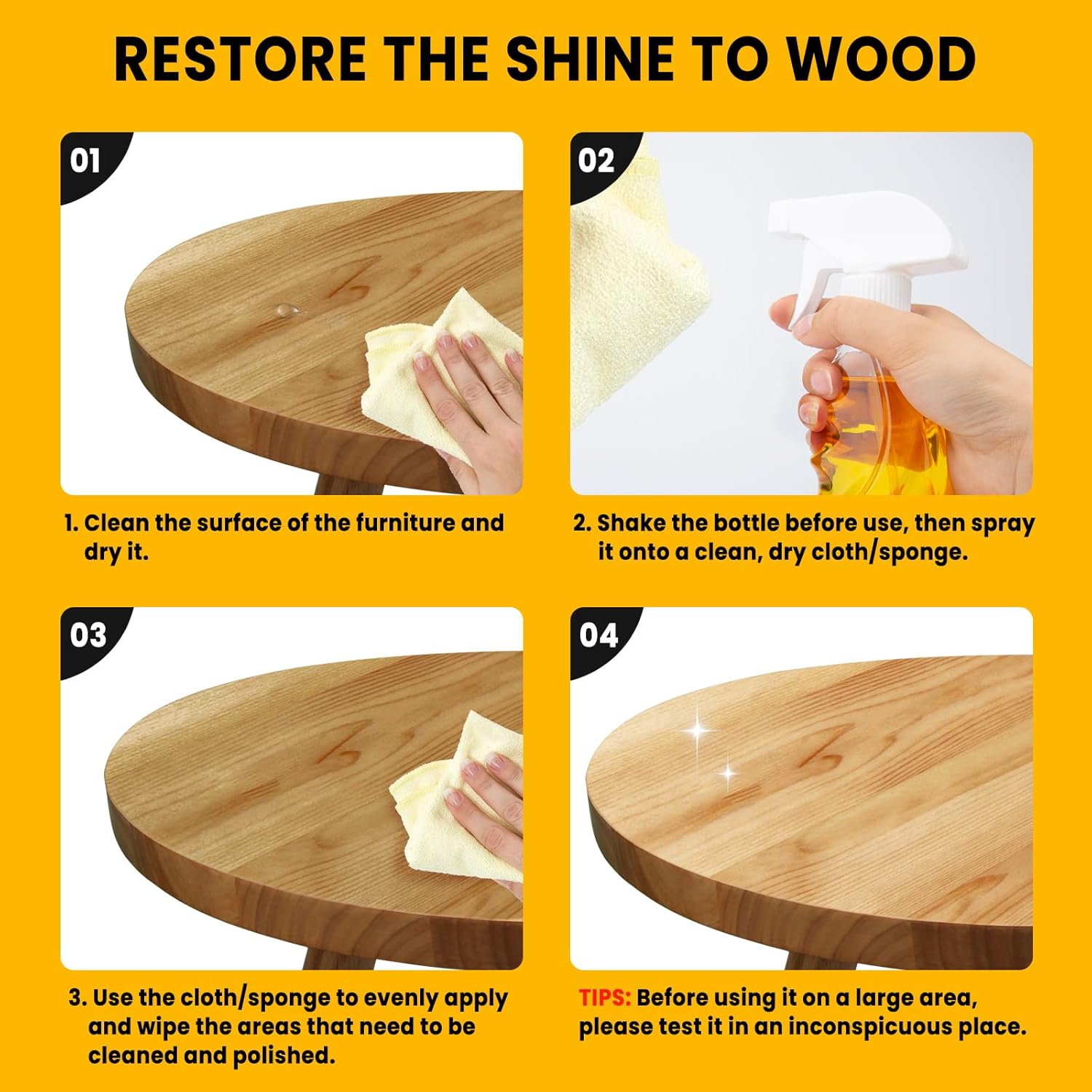 RESTORE THE SHINE TO WOOD

01

1. Clean the surface of the furniture and dry it.

02

2. Shake the bottle before use, then spray it onto a clean, dry cloth/sponge.

03

3. Use the cloth/sponge to evenly apply and wipe the areas that need to be cleaned and polished.

04

TIPS: Before using it on a large area, please test it in an inconspicuous place.