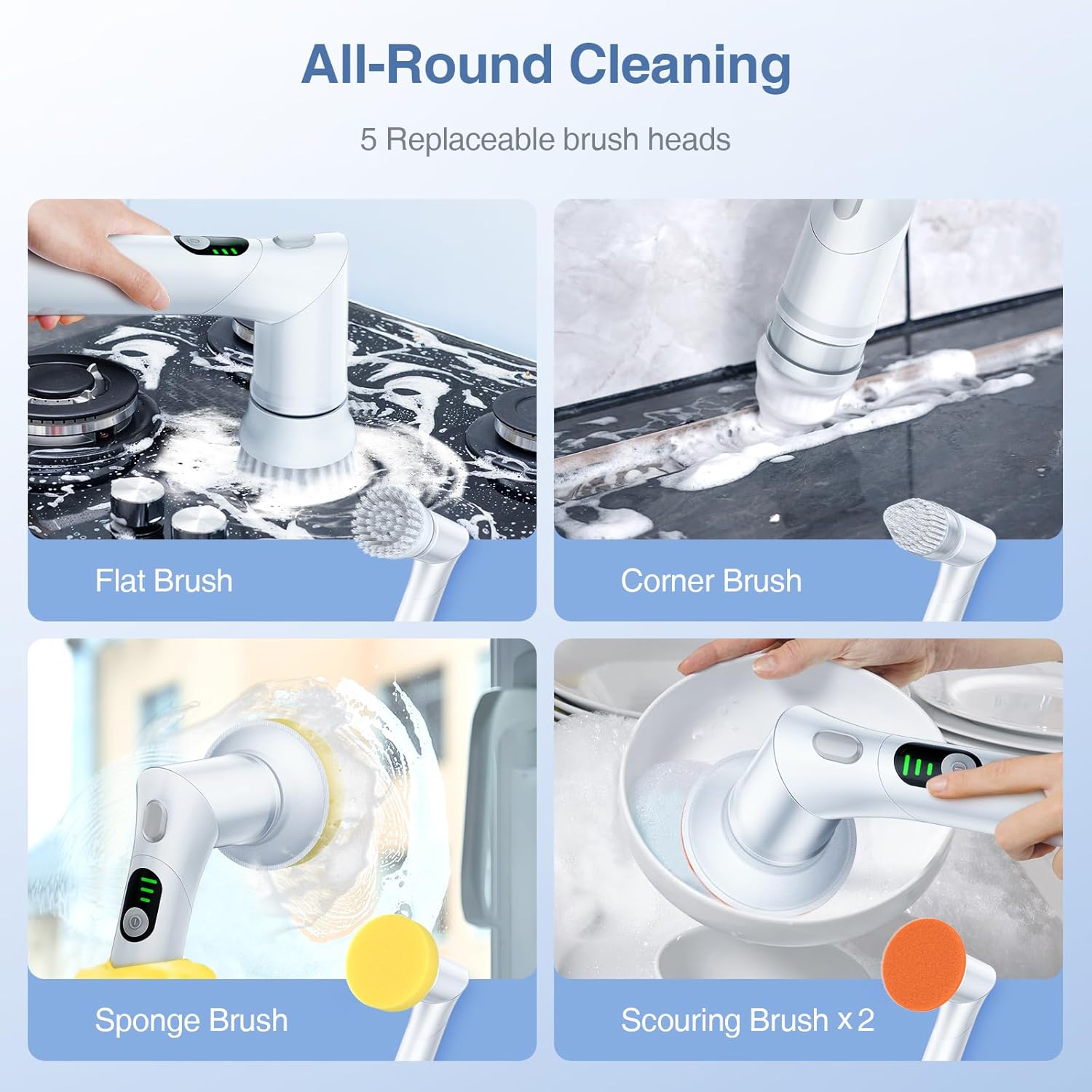 All-Round Cleaning

5 Replaceable brush heads

Flat Brush

Corner Brush

Sponge Brush

Scouring Brush x2