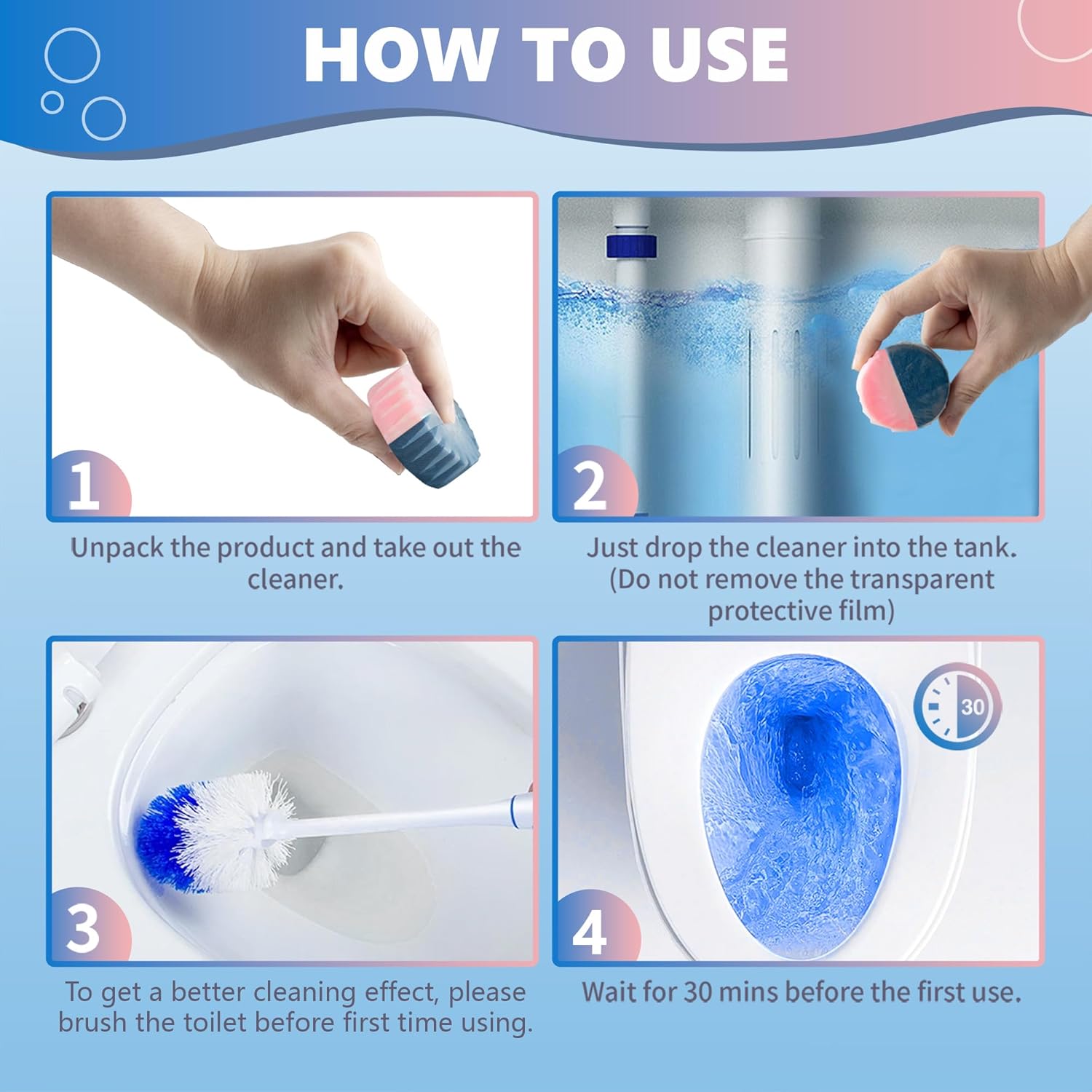 HOW TO USE

1

Unpack the product and take out the cleaner.

2

Just drop the cleaner into the tank. (Do not remove the transparent protective film)

3

To get a better cleaning effect, please brush the toilet before first time using.

30

4

Wait for 30 mins before the first use.