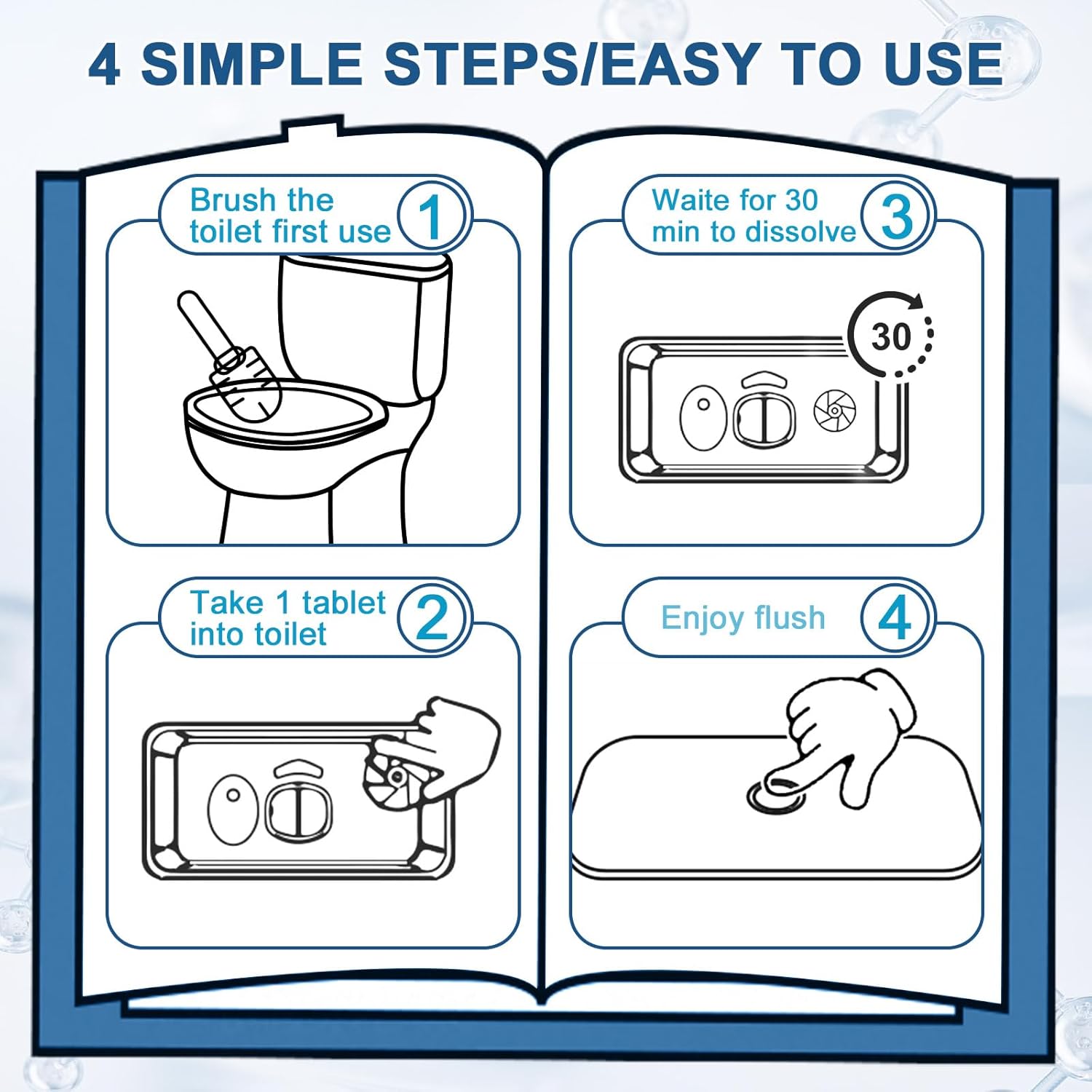 4 SIMPLE STEPS/EASY TO USE

Brush the toilet first use 1

Take 1 tablet into toilet 2

Waite for 30 min to dissolve 3

30

Enjoy flush 4