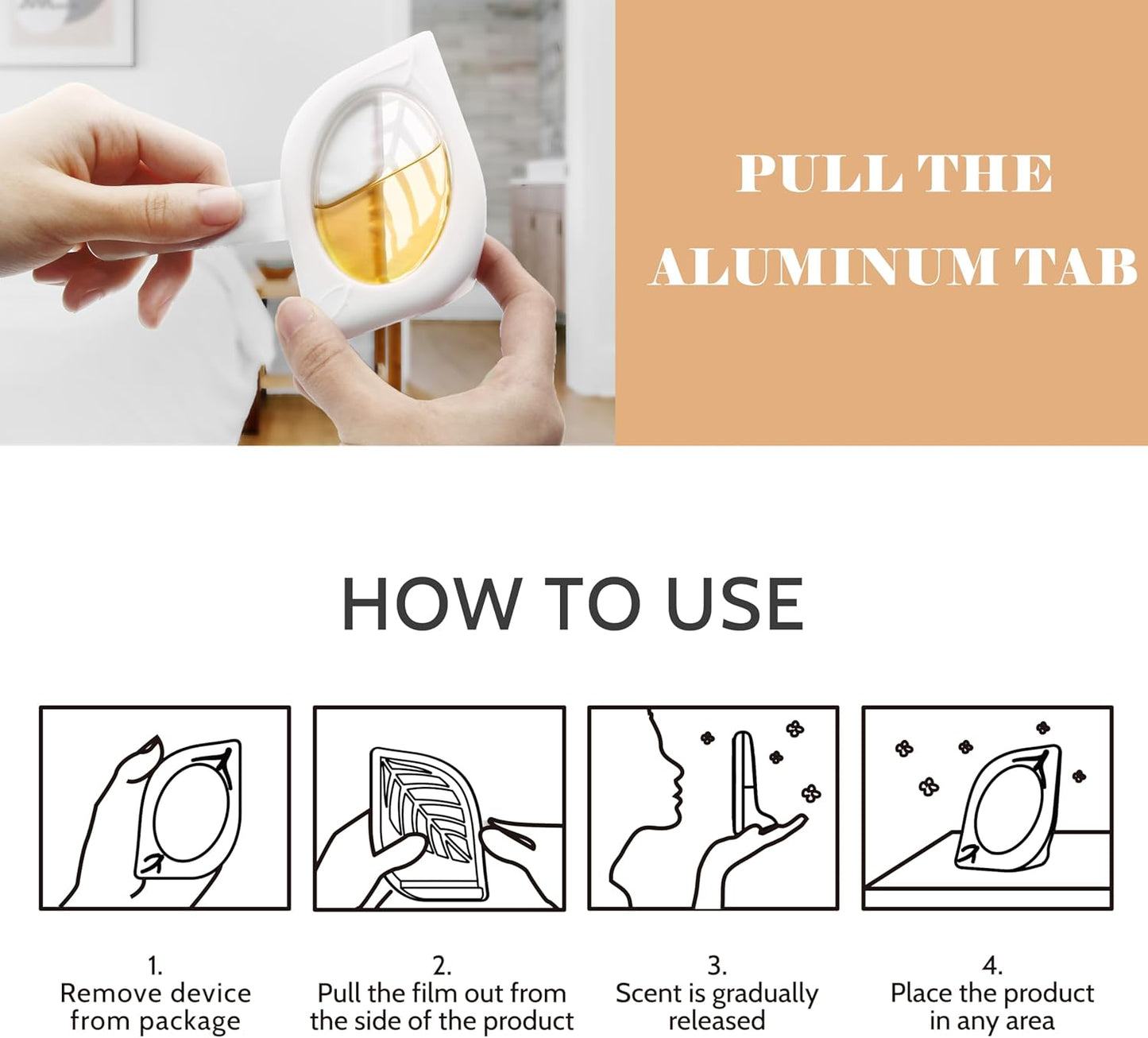 PULL THE ALUMINUM TAB

HOW TO USE

1.
Remove device from package

2.
Pull the film out from the side of the product

3.
Scent is gradually released

4.
Place the product in any area