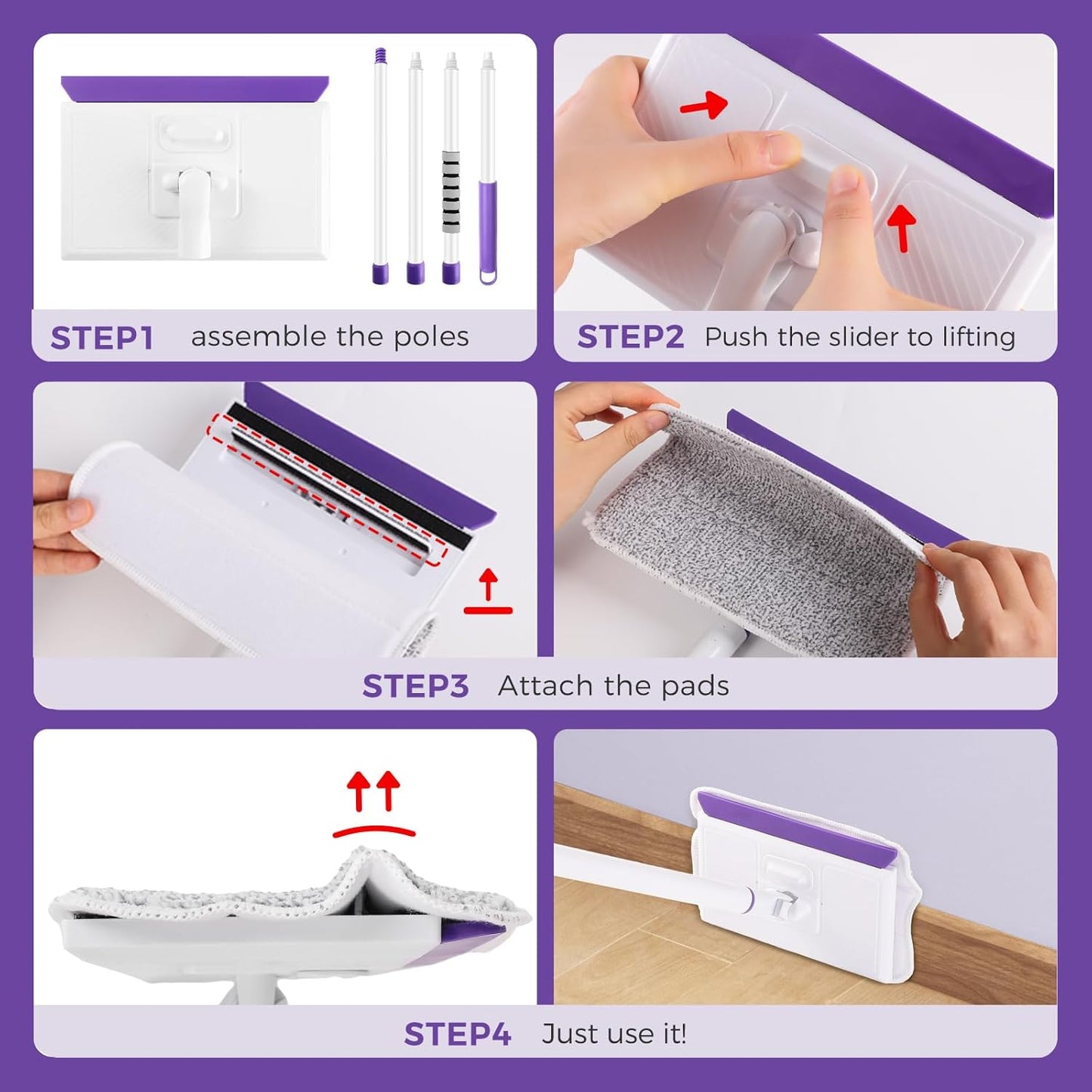 STEP1 assemble the poles

STEP2 Push the slider to lifting

STEP3 Attach the pads

STEP4 Just use it!